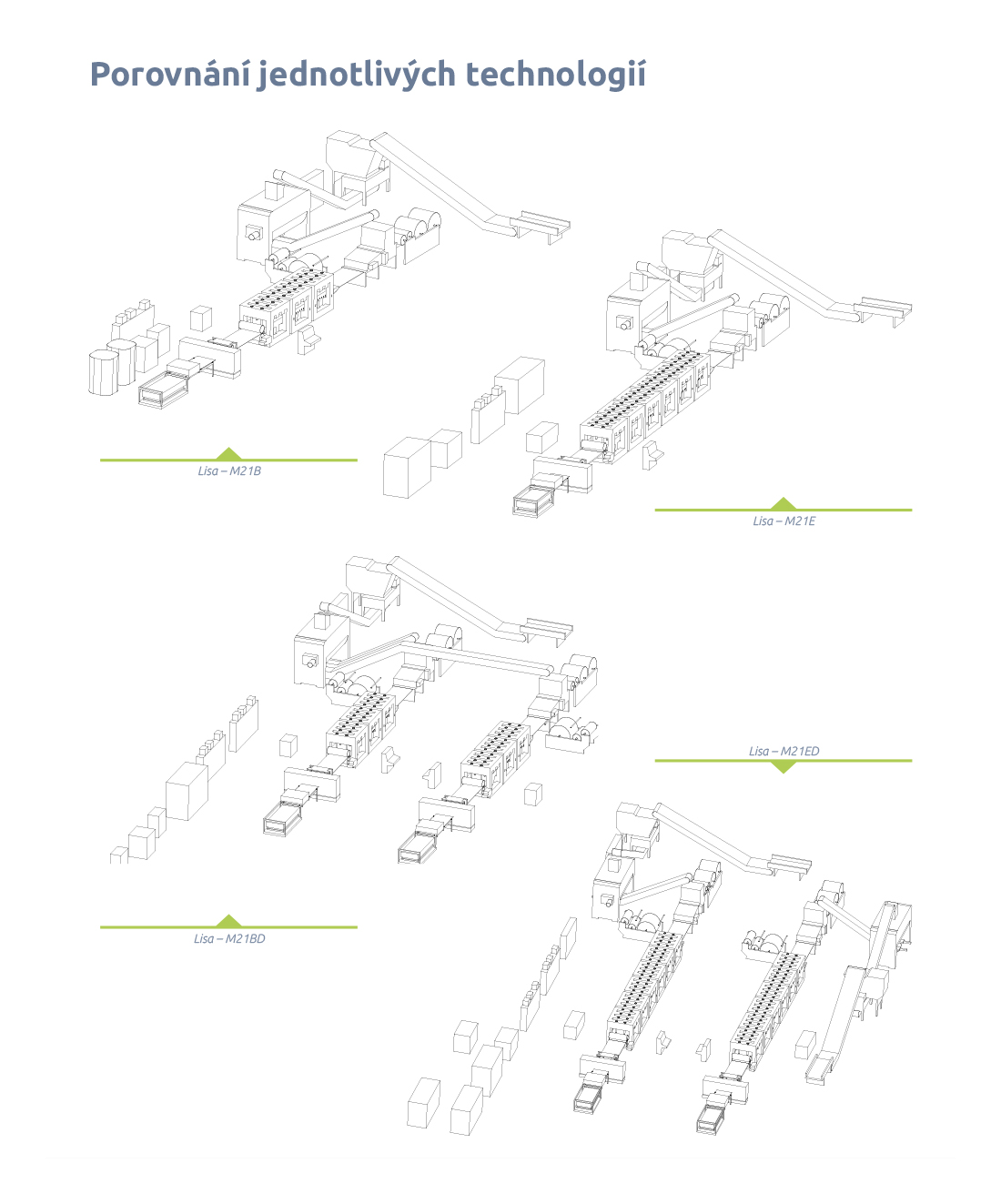 Porovnání jednotlivých technologií

Lisa – M21B

Lisa – M21E

Lisa – M21ED

Lisa – M21BD